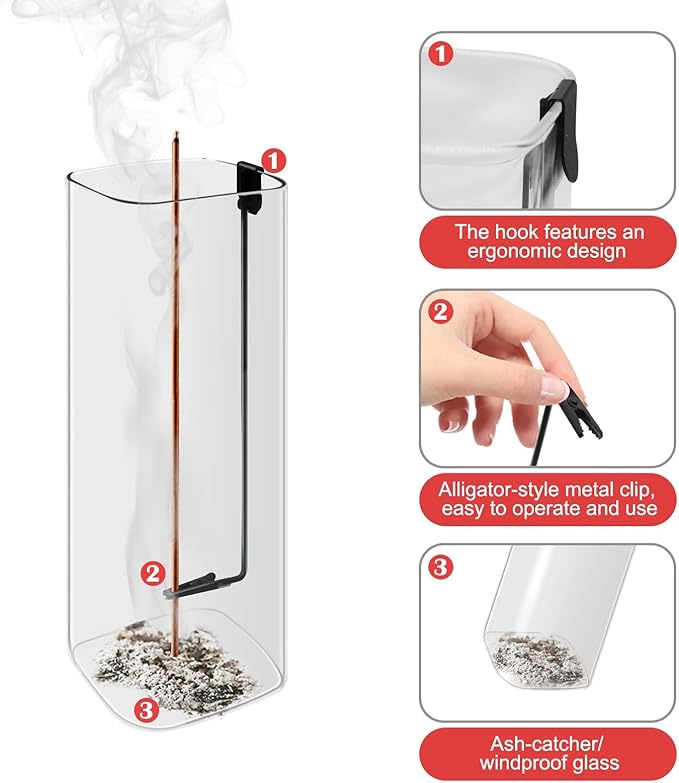 1

2

3

1

The hook features an ergonomic design

2

Alligator-style metal clip, easy to operate and use

3

Ash-catcher/ windproof glass